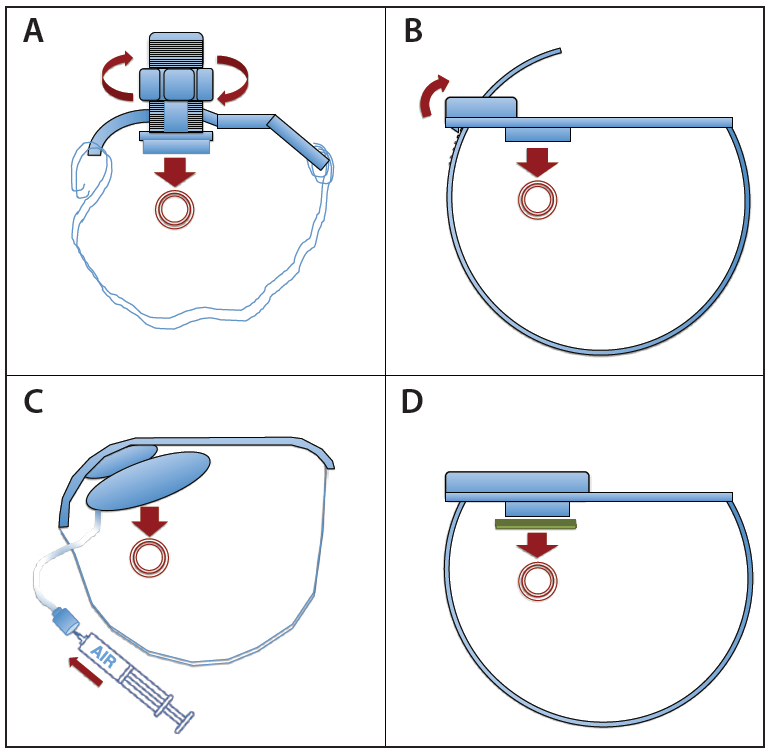 A

B

C

AIR

D